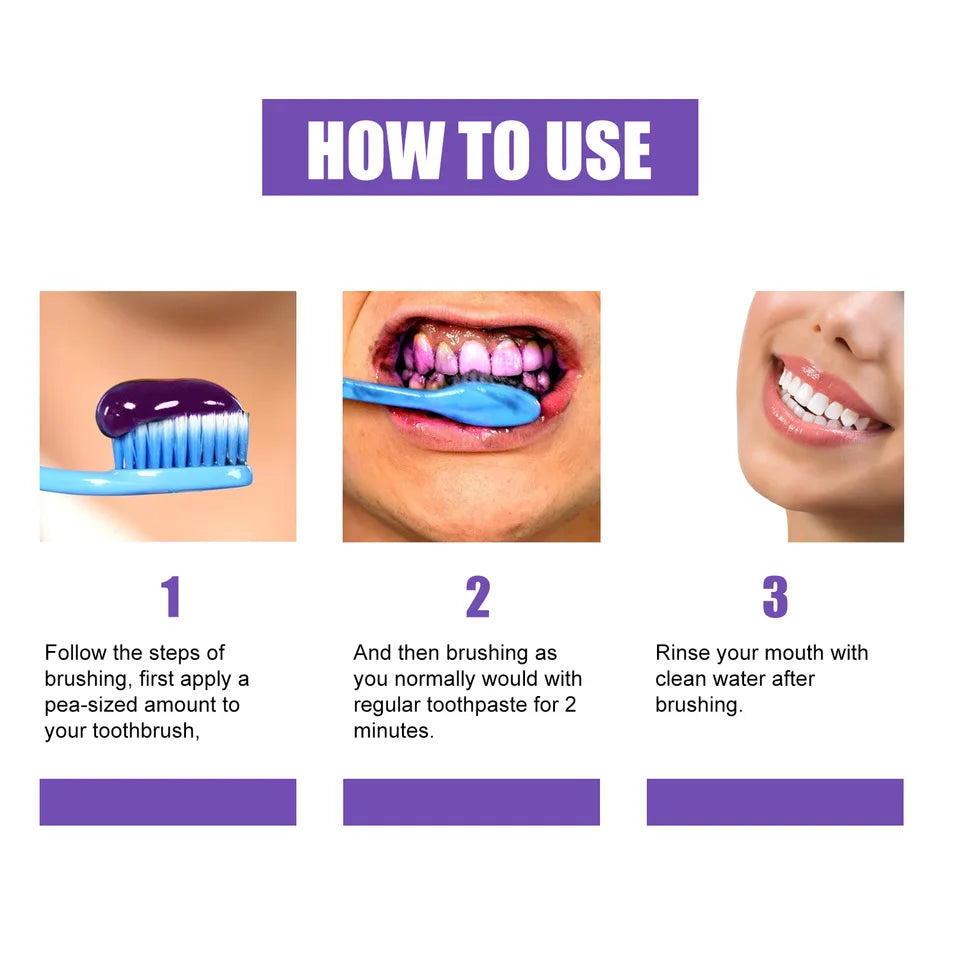 HOW TO USE

1

Follow the steps of brushing, first apply a pea-sized amount to your toothbrush,

2

And then brushing as you normally would with regular toothpaste for 2 minutes.

3

Rinse your mouth with clean water after brushing.