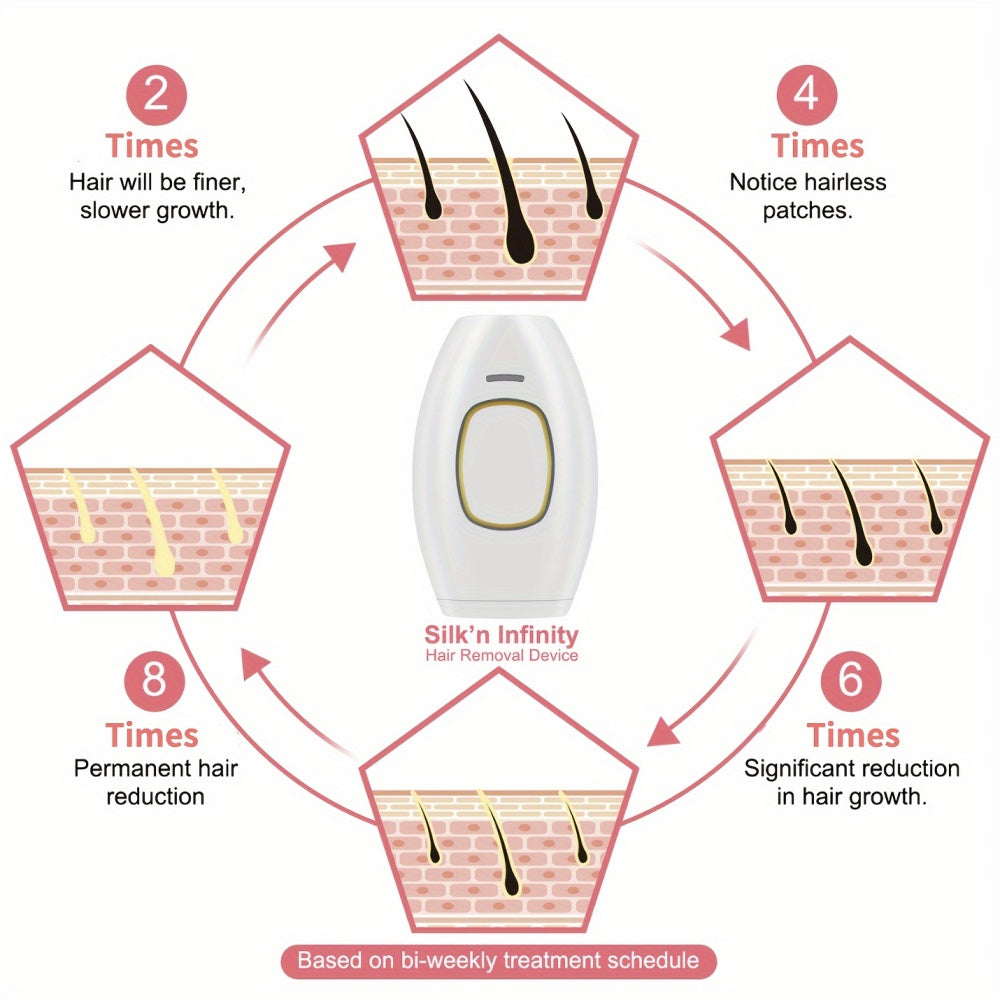 2
Times
Hair will be finer, slower growth.

4
Times
Notice hairless patches.

Silk'n Infinity
Hair Removal Device

8
Times
Permanent hair reduction

6
Times
Significant reduction in hair growth.

Based on bi-weekly treatment schedule