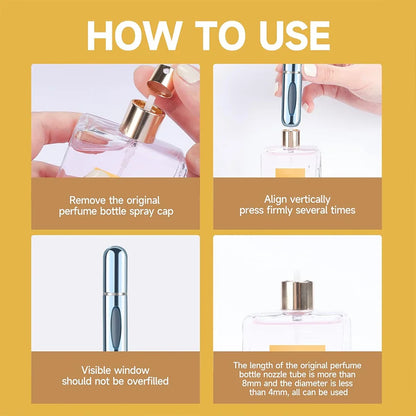 HOW TO USE

Remove the original perfume bottle spray cap

Align vertically press firmly several times

Visible window should not be overfilled

The length of the original perfume bottle nozzle tube is more than 8mm and the diameter is less than 4mm, all can be used