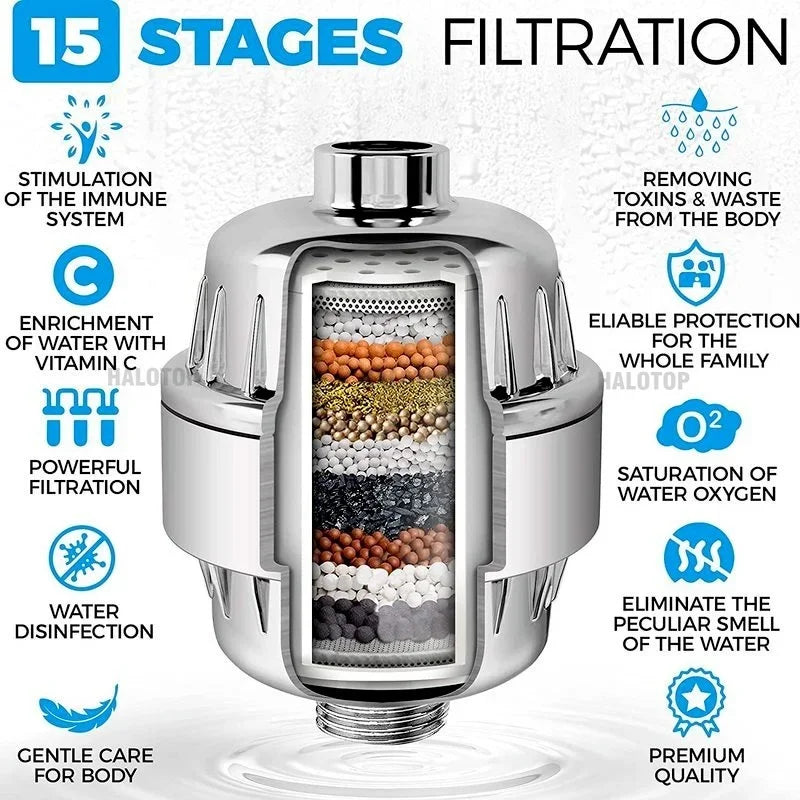 15 STAGES FILTRATION

STIMULATION OF THE IMMUNE SYSTEM

C

ENRICHMENT OF WATER WITH VITAMIN C

HALOTOP

POWERFUL FILTRATION

WATER DISINFECTION

GENTLE CARE FOR BODY

REMOVING TOXINS & WASTE FROM THE BODY

ELIABLE PROTECTION FOR THE WHOLE FAMILY

HALOTOP

$O^2$

SATURATION OF WATER OXYGEN

ELIMINATE THE PECULIAR SMELL OF THE WATER

PREMIUM QUALITY