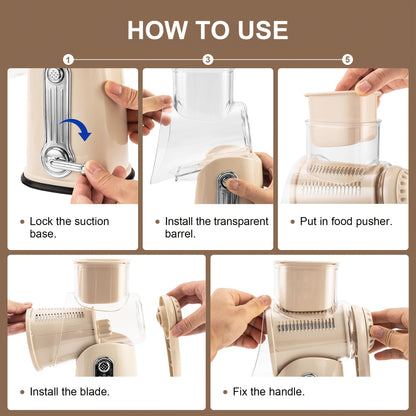 HOW TO USE

1

3

5

• Lock the suction base.

• Install the transparent barrel.

• Put in food pusher.

• Install the blade.

• Fix the handle.