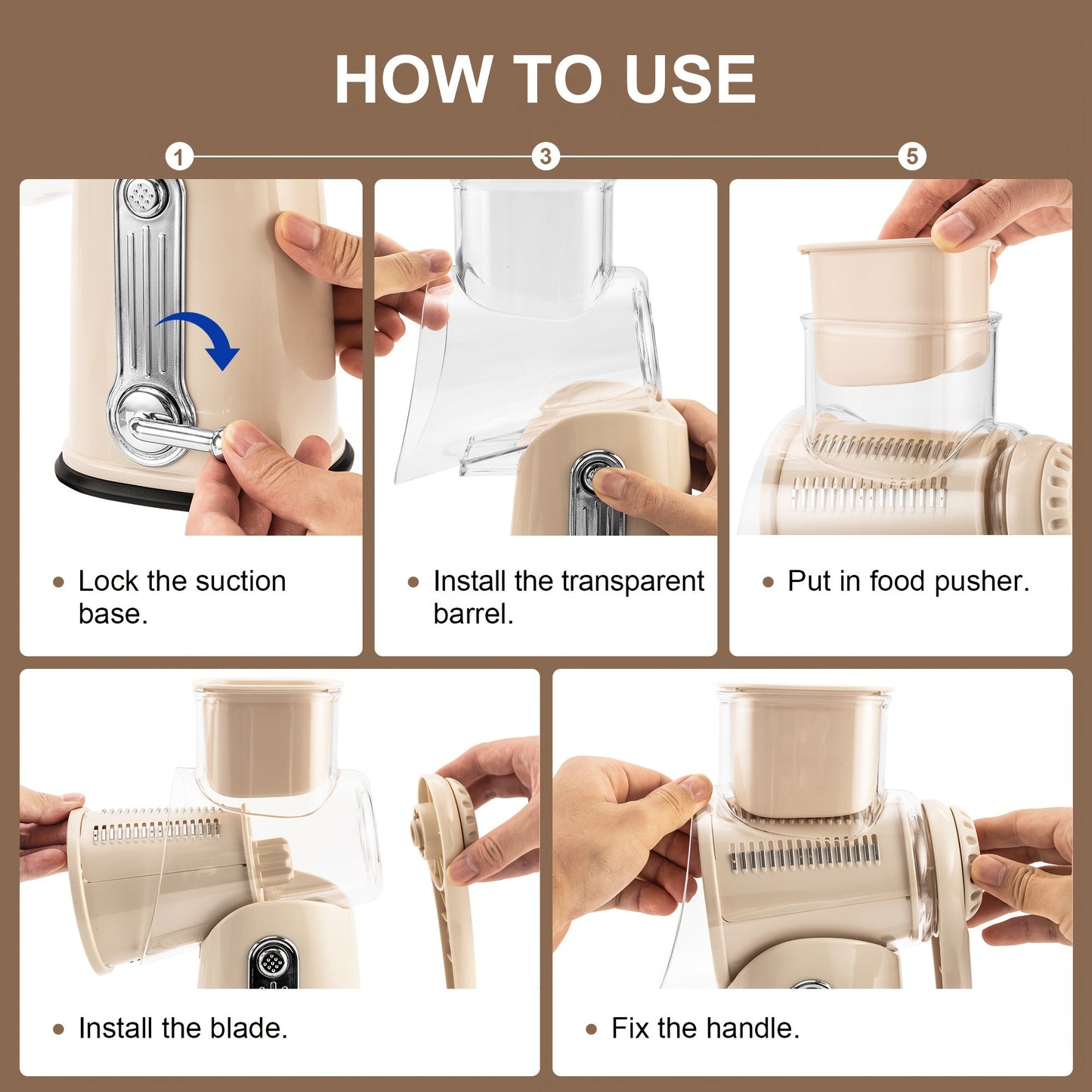 HOW TO USE

1

3

5

• Lock the suction base.

• Install the transparent barrel.

• Put in food pusher.

• Install the blade.

• Fix the handle.