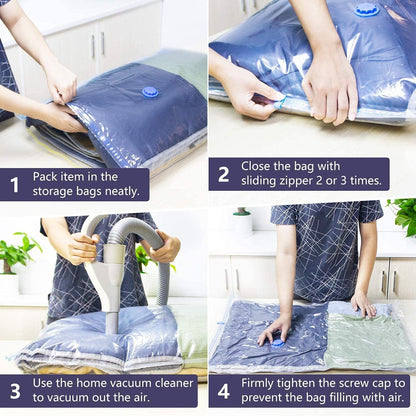 1 Pack item in the storage bags neatly.

2 Close the bag with sliding zipper 2 or 3 times.

3 Use the home vacuum cleaner to vacuum out the air.

4 Firmly tighten the screw cap to prevent the bag filling with air.