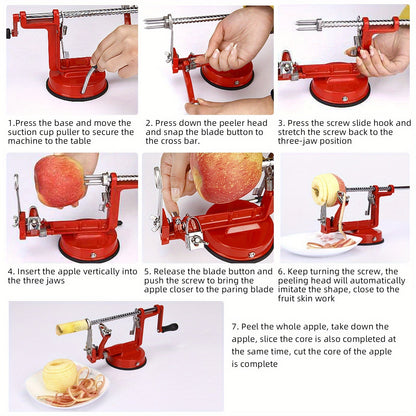 1.Press the base and move the suction cup puller to secure the machine to the table

2. Press down the peeler head and snap the blade button to the cross bar.

3. Press the screw slide hook and stretch the screw back to the three-jaw position

4. Insert the apple vertically into the three jaws

5. Release the blade button and push the screw to bring the apple closer to the paring blade

6. Keep turning the screw, the peeling head will automatically imitate the shape, close to the fruit skin work

7. Peel the whole apple, take down the apple, slice the core is also completed at the same time, cut the core of the apple is complete