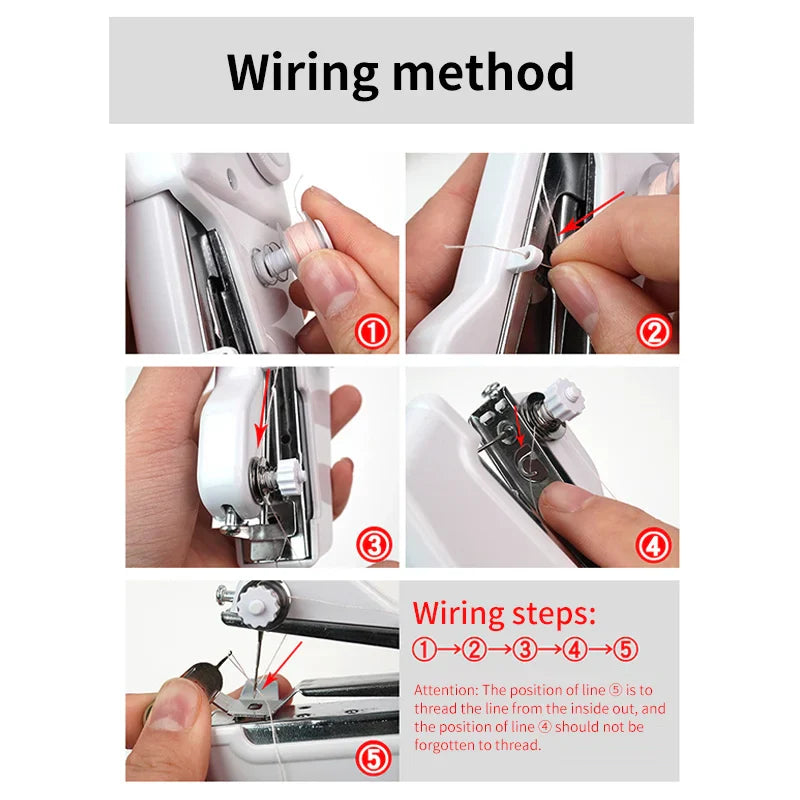 Wiring method

①

②

③

④

⑤

Wiring steps:

①→②→③→④→⑤

Attention: The position of line ⑤ is to thread the line from the inside out, and the position of line ④ should not be forgotten to thread.