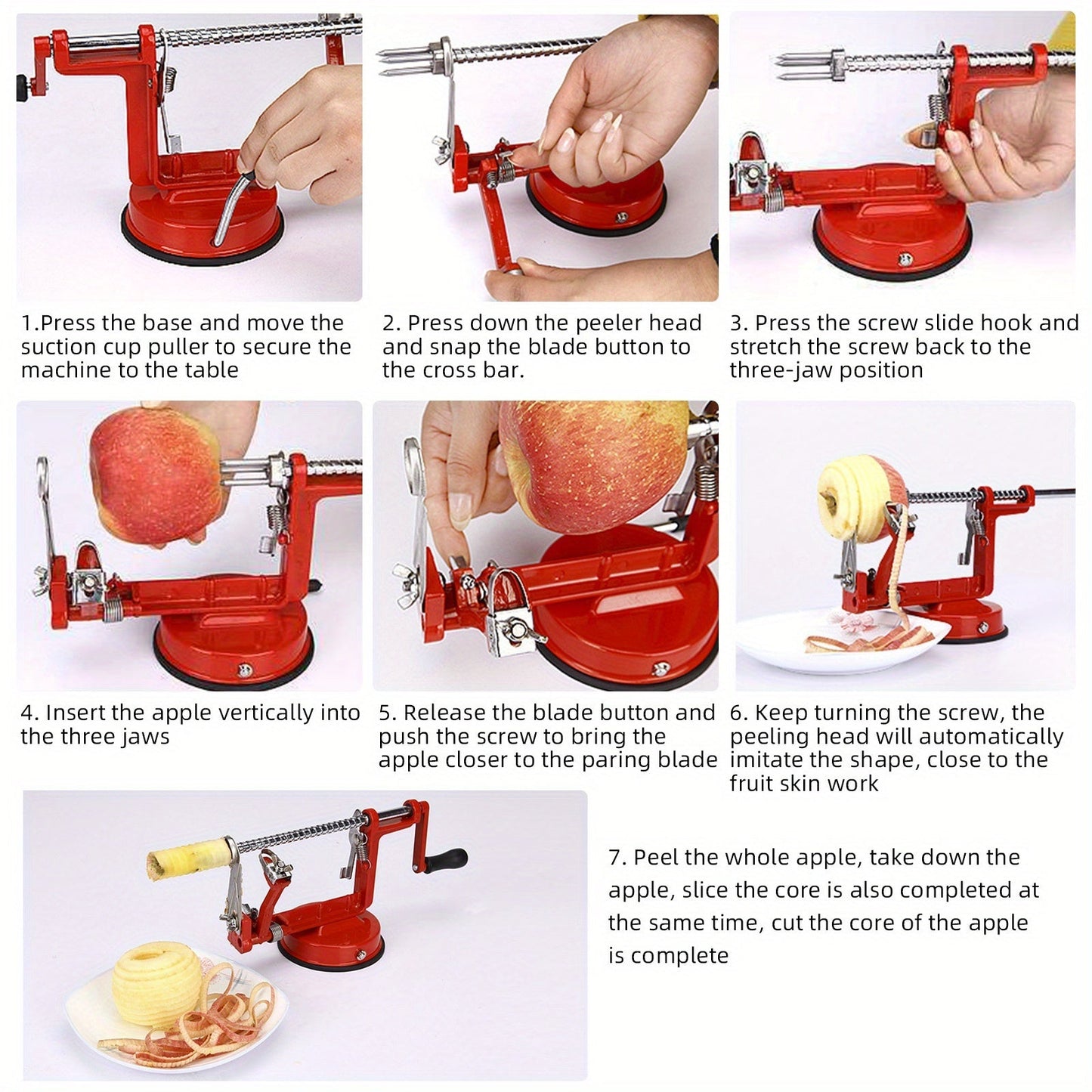 1.Press the base and move the suction cup puller to secure the machine to the table

2. Press down the peeler head and snap the blade button to the cross bar.

3. Press the screw slide hook and stretch the screw back to the three-jaw position

4. Insert the apple vertically into the three jaws

5. Release the blade button and push the screw to bring the apple closer to the paring blade

6. Keep turning the screw, the peeling head will automatically imitate the shape, close to the fruit skin work

7. Peel the whole apple, take down the apple, slice the core is also completed at the same time, cut the core of the apple is complete